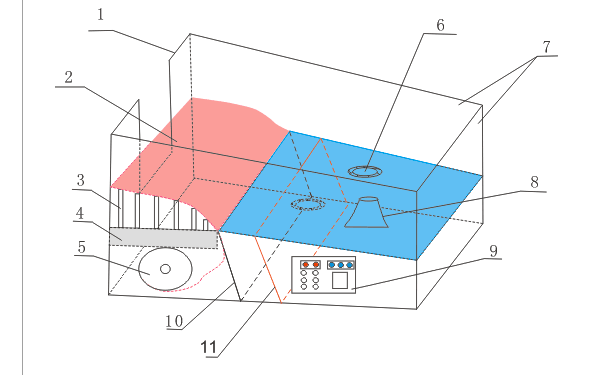 1
2
3
4
5
6
7
8
9
10
11